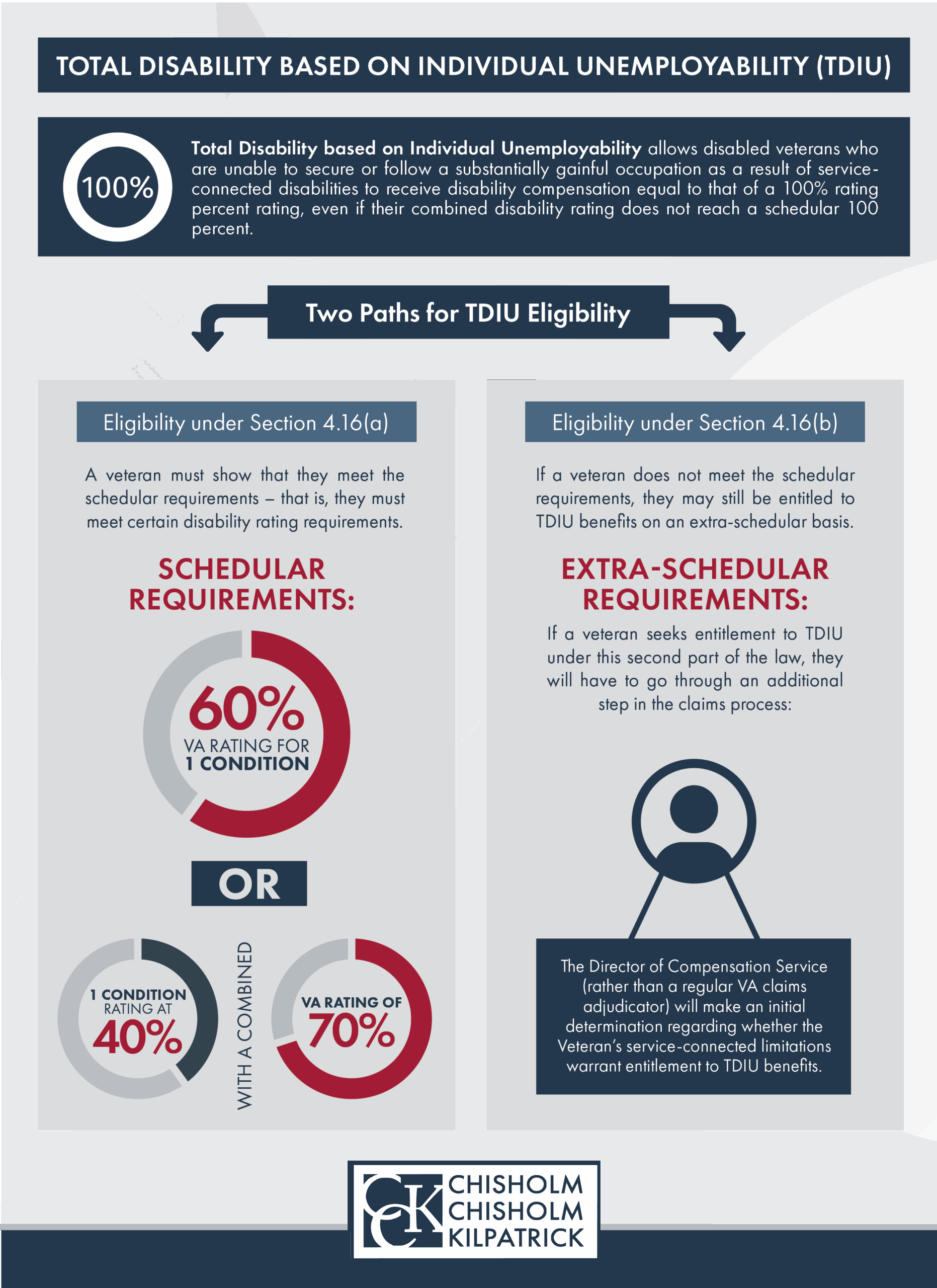 TOTAL DISABILITY BASED ON INDIVIDUAL UNEMPLOYABILITY (TDIU)

100%

Total Disability based on Individual Unemployability allows disabled veterans who are unable to secure or follow a substantially gainful occupation as a result of service-connected disabilities to receive disability compensation equal to that of a 100% rating percent rating, even if their combined disability rating does not reach a schedular 100 percent.

Two Paths for TDIU Eligibility

Eligibility under Section 4.16(a)

A veteran must show that they meet the schedular requirements – that is, they must meet certain disability rating requirements.

SCHEDULAR REQUIREMENTS:

60%
VA RATING FOR
1 CONDITION

OR

1 CONDITION
RATING AT
40%

WITH A COMBINED

VA RATING OF
70%

Eligibility under Section 4.16(b)

If a veteran does not meet the schedular requirements, they may still be entitled to TDIU benefits on an extra-schedular basis.

EXTRA-SCHEDULAR REQUIREMENTS:

If a veteran seeks entitlement to TDIU under this second part of the law, they will have to go through an additional step in the claims process:

The Director of Compensation Service (rather than a regular VA claims adjudicator) will make an initial determination regarding whether the Veteran's service-connected limitations warrant entitlement to TDIU benefits.

CCK
CHISHOLM
CHISHOLM
KILPATRICK