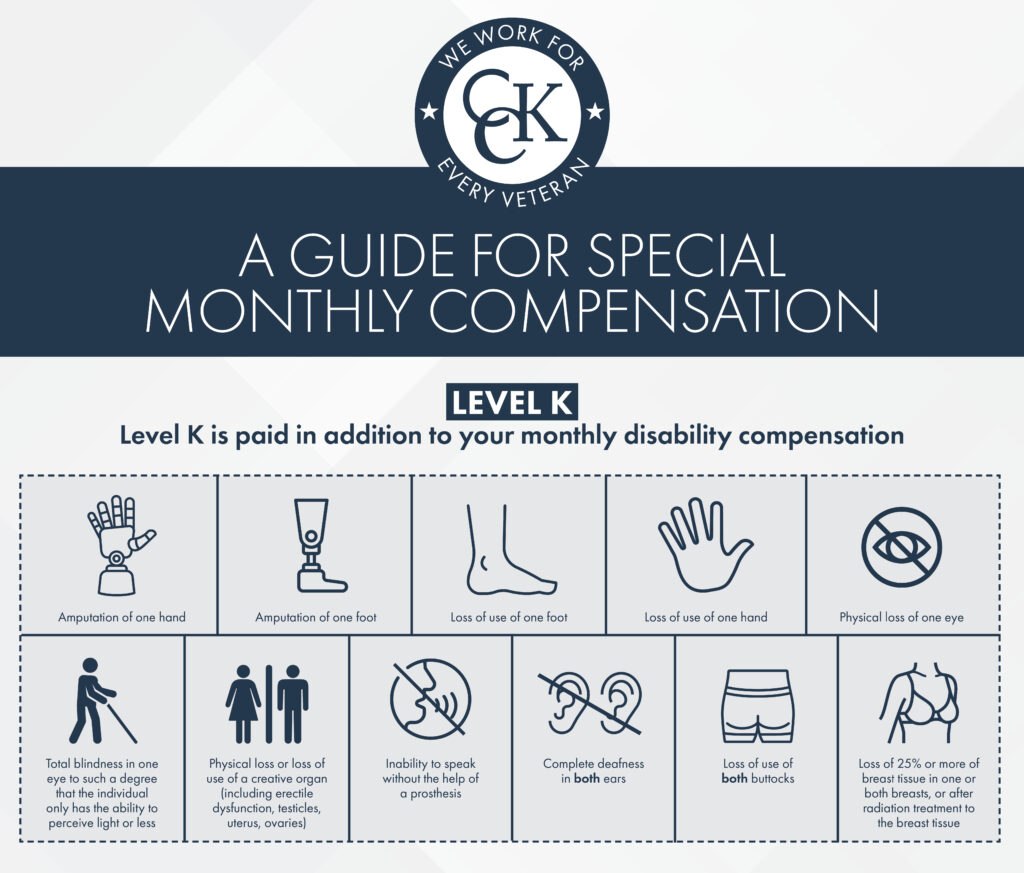 WE WORK FOR
CCK
EVERY VETERAN

A GUIDE FOR SPECIAL MONTHLY COMPENSATION

LEVEL K

Level K is paid in addition to your monthly disability compensation

Amputation of one hand

Amputation of one foot

Loss of use of one foot

Loss of use of one hand

Physical loss of one eye

Total blindness in one eye to such a degree that the individual only has the ability to perceive light or less

Physical loss or loss of use of a creative organ (including erectile dysfunction, testicles, uterus, ovaries)

Inability to speak without the help of a prosthesis

Complete deafness in both ears

Loss of use of both buttocks

Loss of 25% or more of breast tissue in one or both breasts, or after radiation treatment to the breast tissue